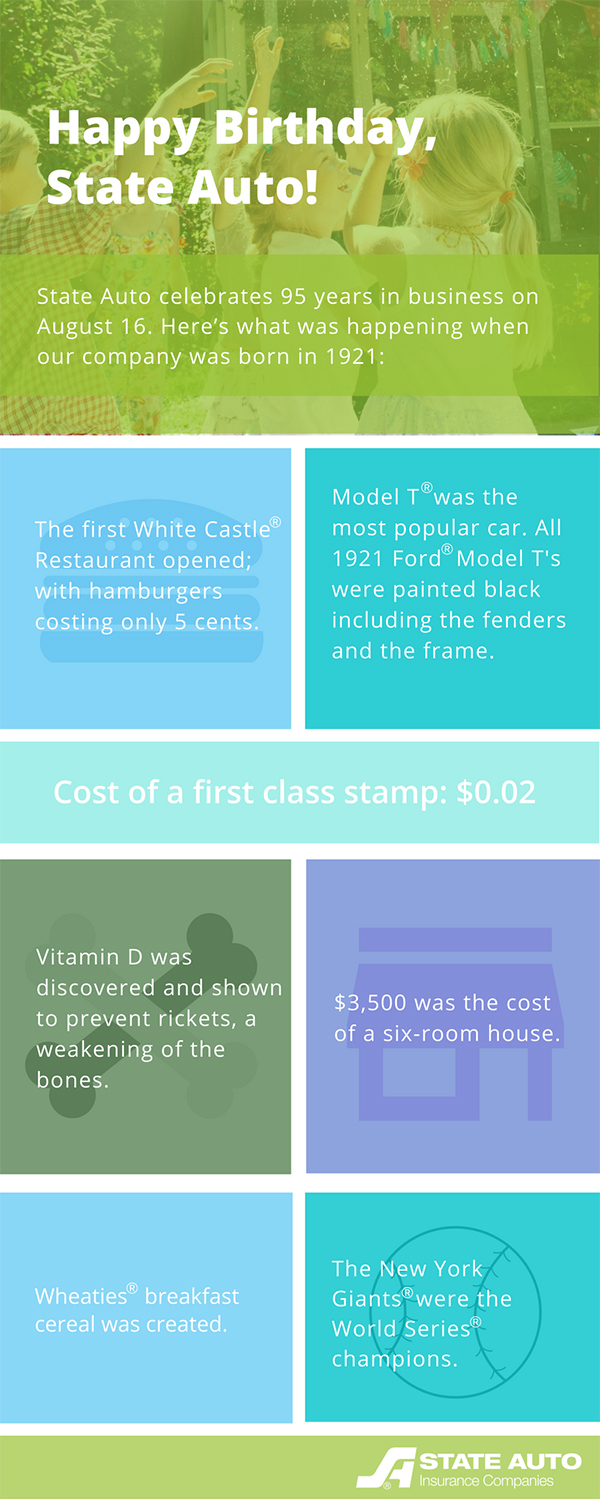 Happy Birthday, State Auto!

State Auto celebrates 95 years in business on August 16. Here's what was happening when our company was born in 1921:

The first White Castle® Restaurant opened; with hamburgers costing only 5 cents.

Model T® was the most popular car. All 1921 Ford® Model T's were painted black including the fenders and the frame.

Cost of a first class stamp: $0.02

Vitamin D was discovered and shown to prevent rickets, a weakening of the bones.

$3,500 was the cost of a six-room house.

Wheaties® breakfast cereal was created.

The New York Giants® were the World Series® champions.

STATE AUTO
Insurance Companies